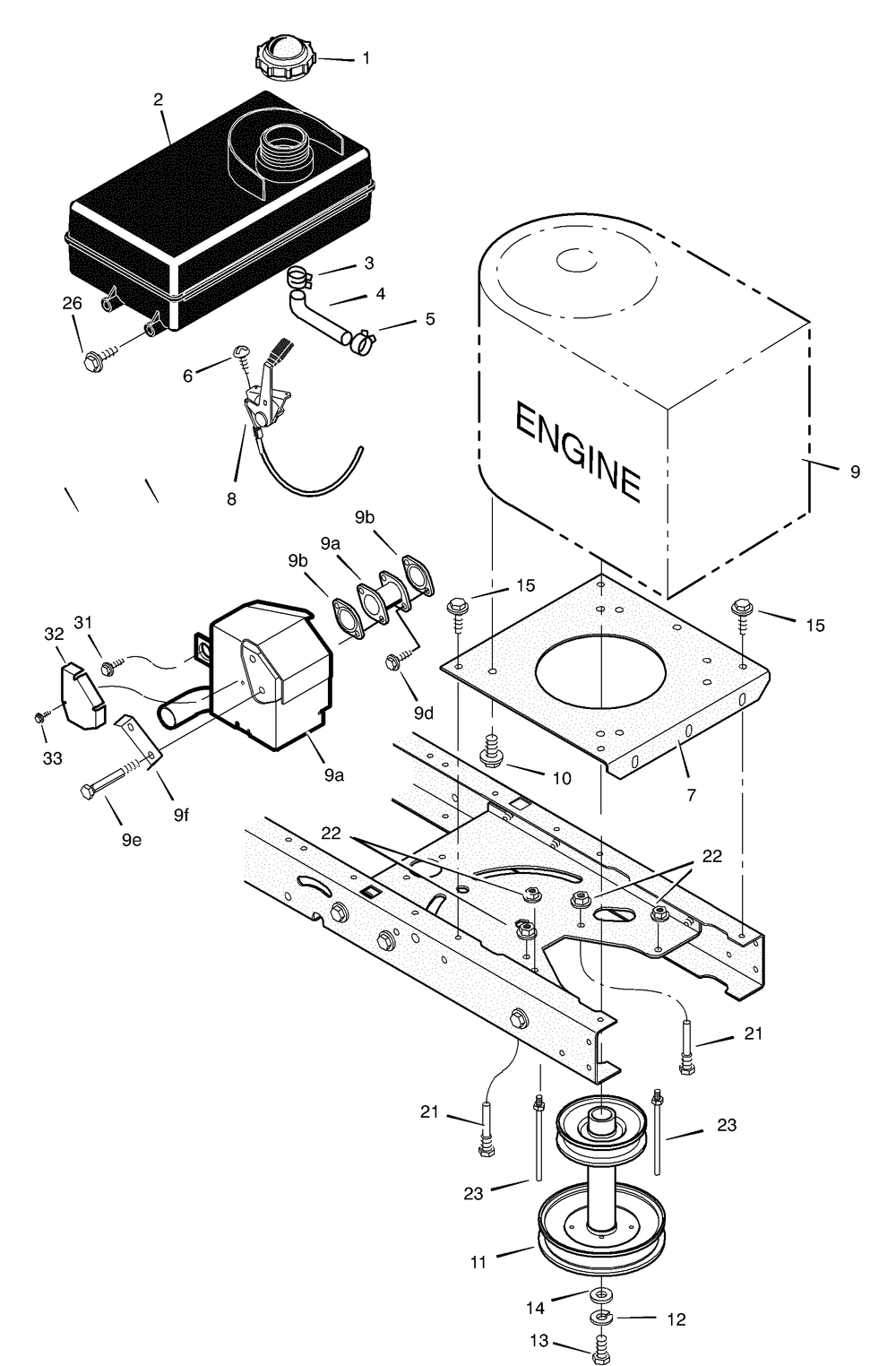 1
2
3
4
5
26
6
8
ENGINE
9
9b
9a
9b
15
15
32
31
9d
33
9a
10
7
9f
9e
22
22
21
21
23
23
11
14
12
13